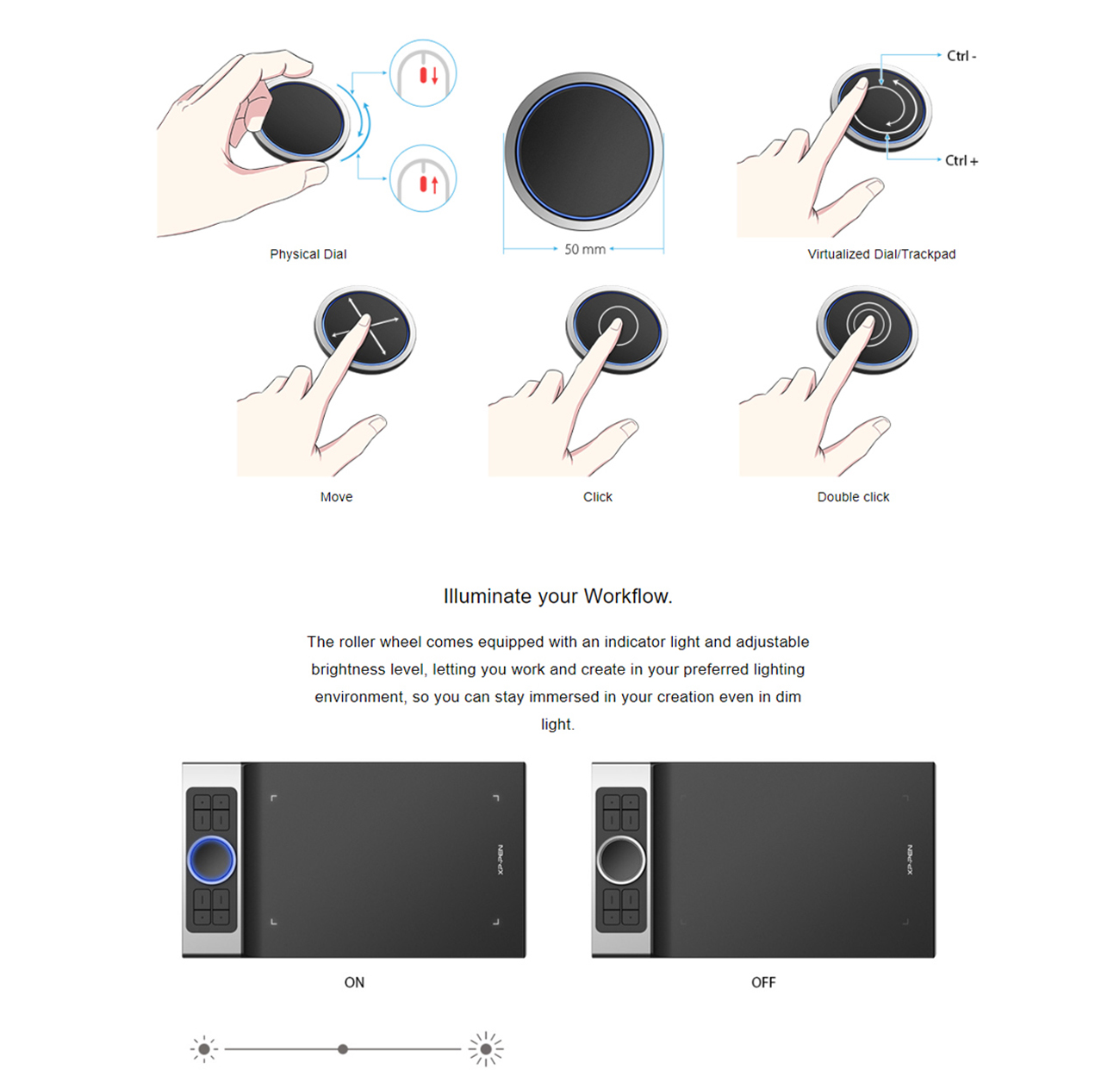 Physical Dial

50 mm

Ctrl -

Ctrl +

Virtualized Dial/Trackpad

Move

Click

Double click

Illuminate your Workflow.

The roller wheel comes equipped with an indicator light and adjustable brightness level, letting you work and create in your preferred lighting environment, so you can stay immersed in your creation even in dim light.

XP-PEN

XP-PEN

ON

OFF